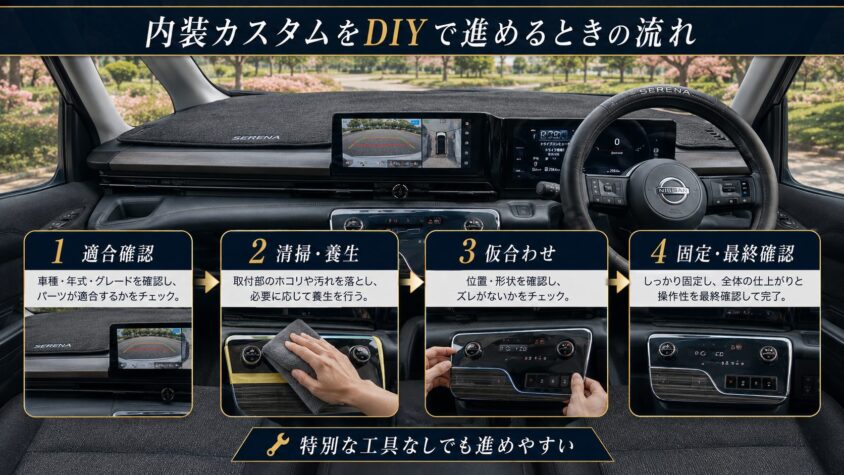 内装カスタムをDIYで進めるときの流れ

SERENA

SERENA

NISSAN

1 適合確認

車種・年式・グレードを確認し、パーツが適合するかをチェック。

SERENA

2 清掃・養生

取付部のホコリや汚れを落とし、必要に応じて養生を行う。

3 仮合わせ

位置・形状を確認し、ズレがないかをチェック。

4 固定・最終確認

しっかり固定し、全体の仕上がりと操作性を最終確認して完了。

特別な工具なしでも進めやすい